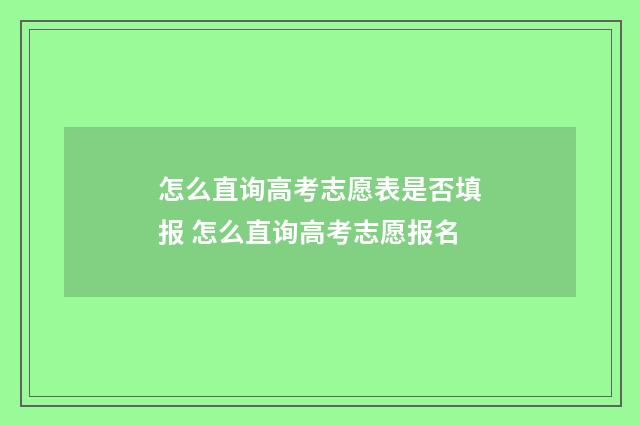 怎么直询高考志愿表是否填报 怎么直询高考志愿报名