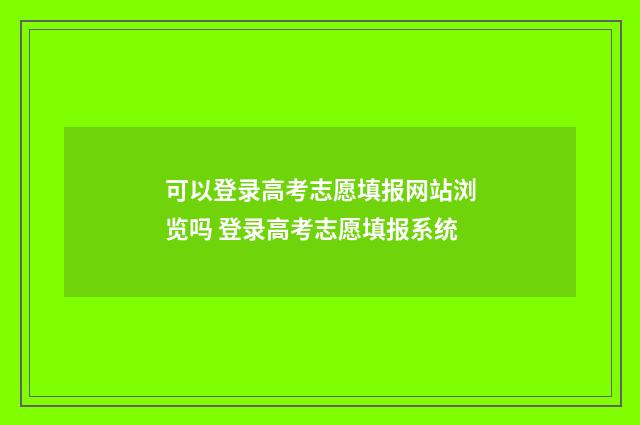 可以登录高考志愿填报网站浏览吗 登录高考志愿填报系统