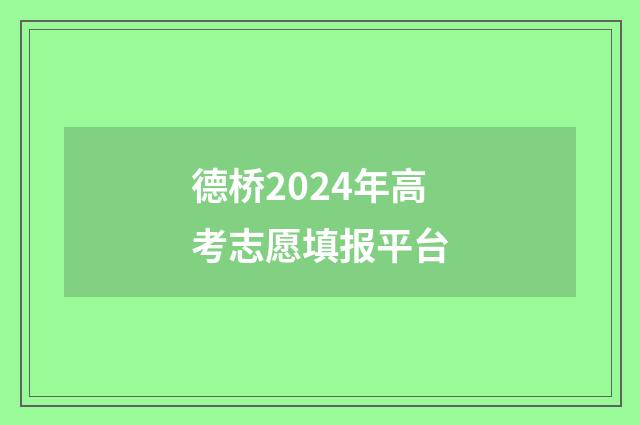 德桥2024年高考志愿填报平台