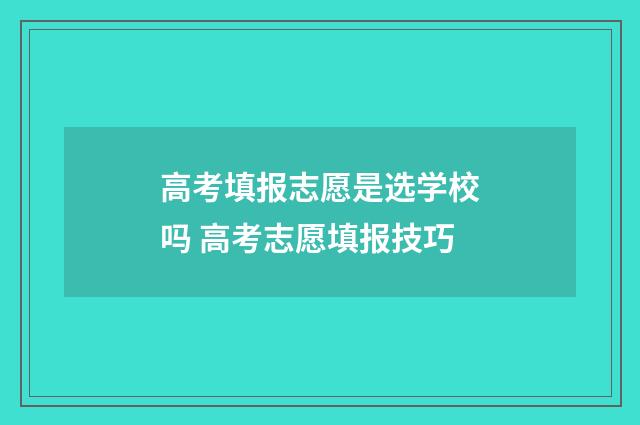 高考填报志愿是选学校吗 高考志愿填报技巧