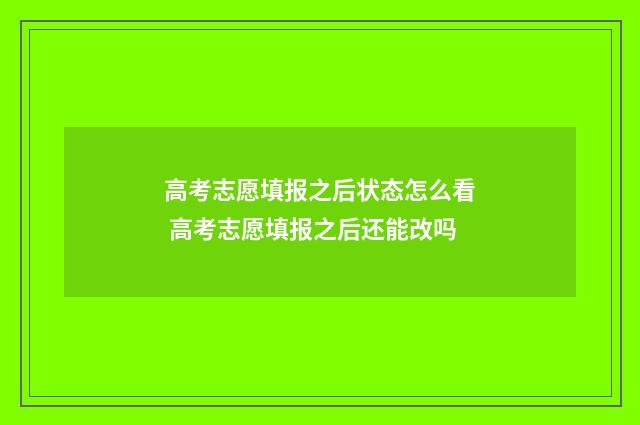 高考志愿填报之后状态怎么看
高考志愿填报之后还能改吗