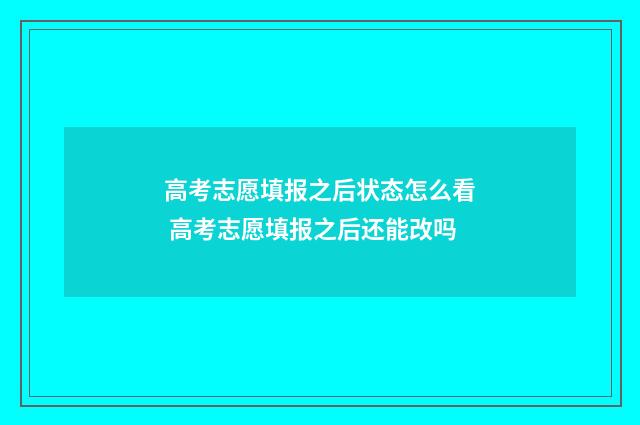 高考志愿填报之后状态怎么看
高考志愿填报之后还能改吗