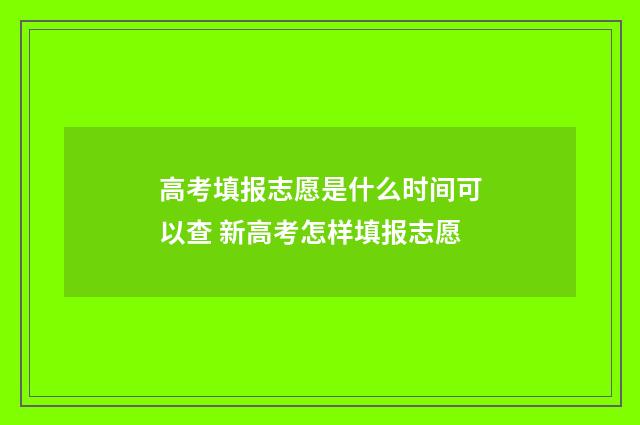 高考填报志愿是什么时间可以查 新高考怎样填报志愿