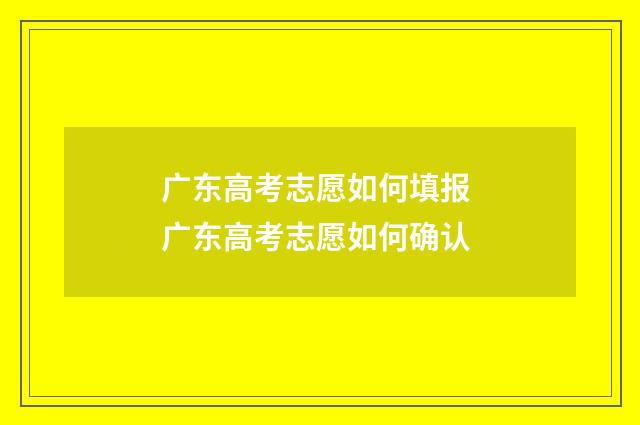 广东高考志愿如何填报
广东高考志愿如何确认