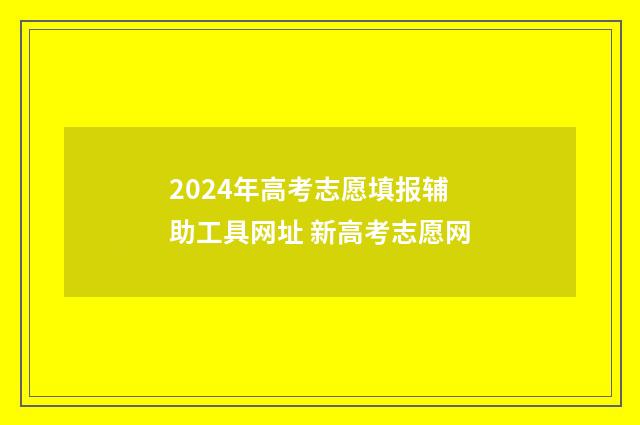 2024年高考志愿填报辅助工具网址 新高考志愿网