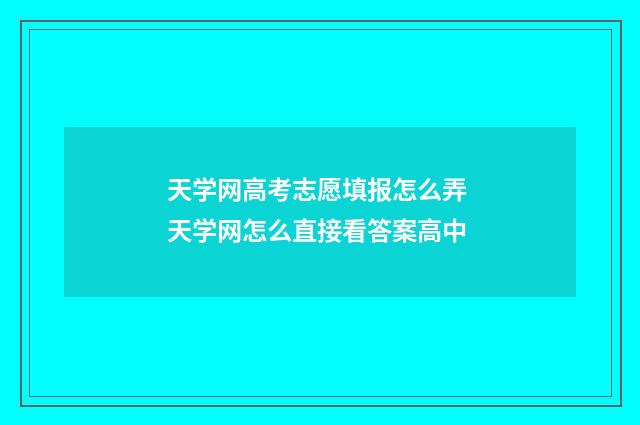 天学网高考志愿填报怎么弄
天学网怎么直接看答案高中