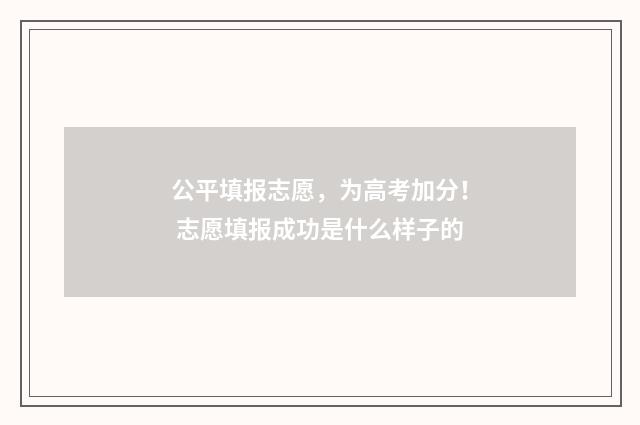 公平填报志愿，为高考加分！
志愿填报成功是什么样子的