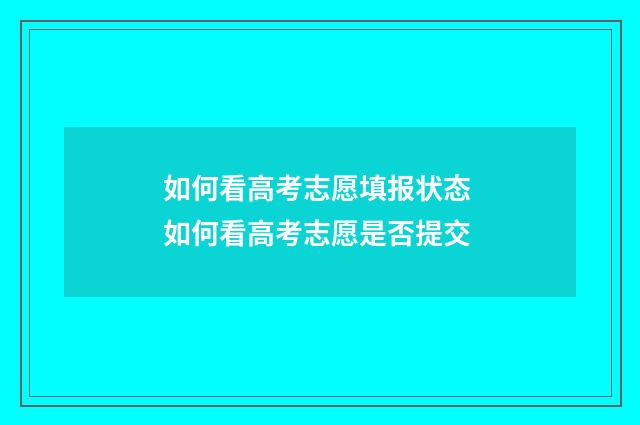 如何看高考志愿填报状态
如何看高考志愿是否提交