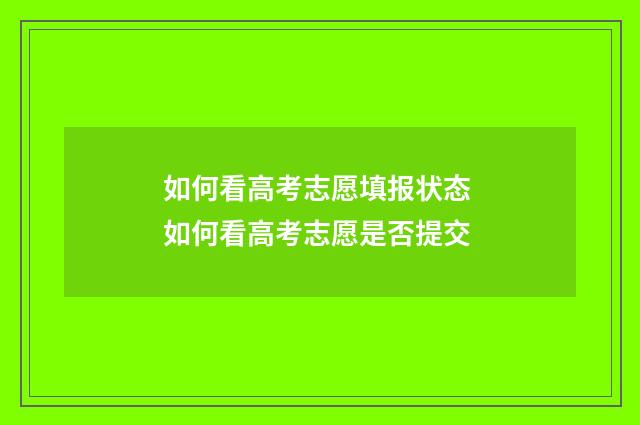 如何看高考志愿填报状态
如何看高考志愿是否提交