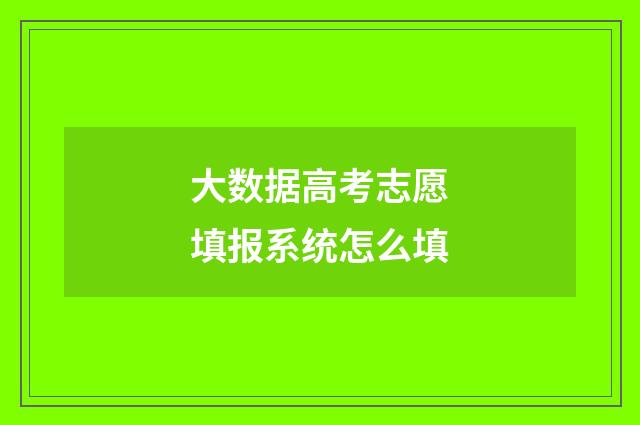 大数据高考志愿
填报系统怎么填