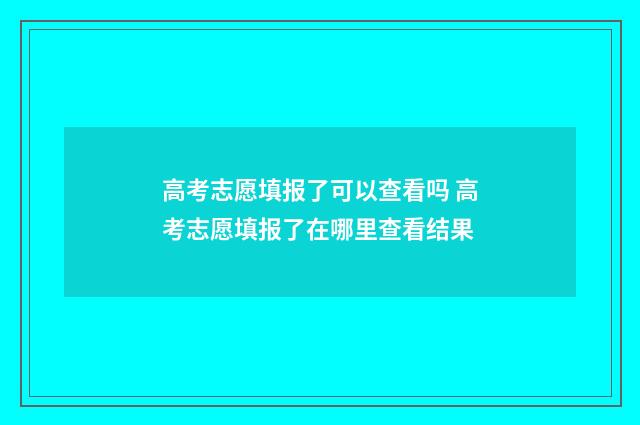 高考志愿填报了可以查看吗 高考志愿填报了在哪里查看结果