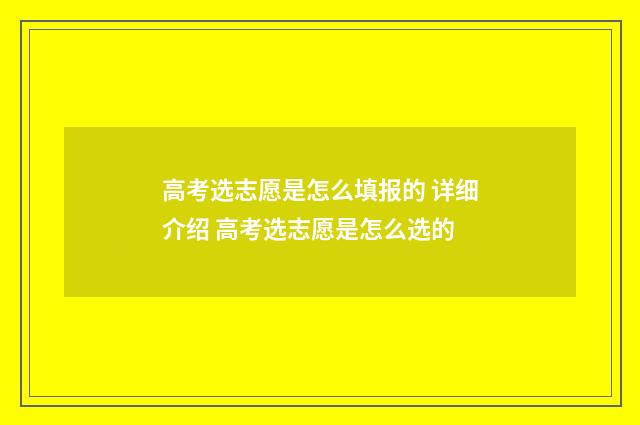 高考选志愿是怎么填报的 详细介绍 高考选志愿是怎么选的