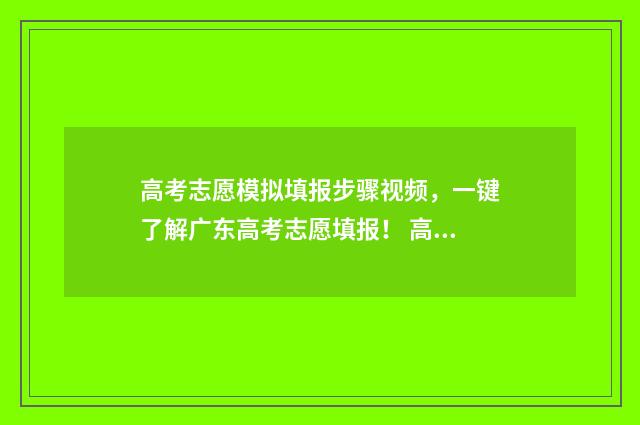 高考志愿模拟填报步骤视频，一键了解广东高考志愿填报！ 高...