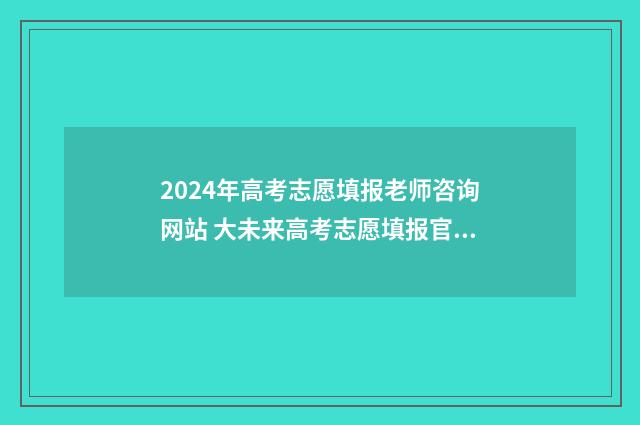 2024年高考志愿填报老师咨询网站 大未来高考志愿填报官...