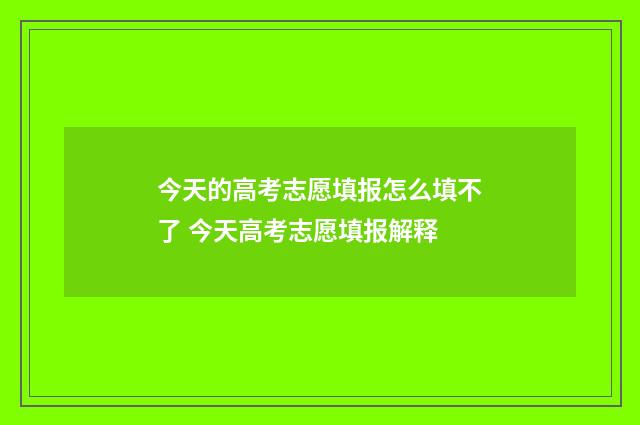 今天的高考志愿填报怎么填不了 今天高考志愿填报解释