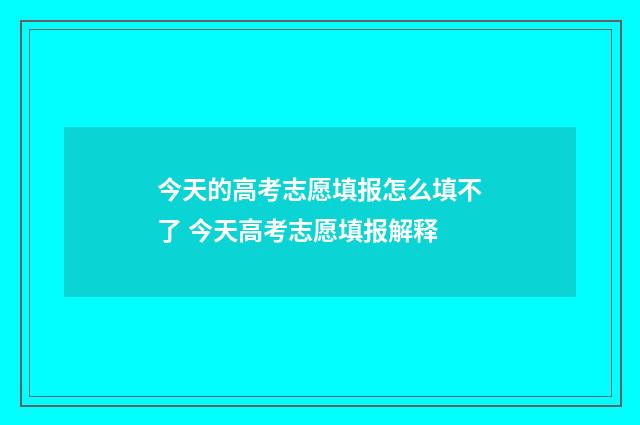 今天的高考志愿填报怎么填不了 今天高考志愿填报解释