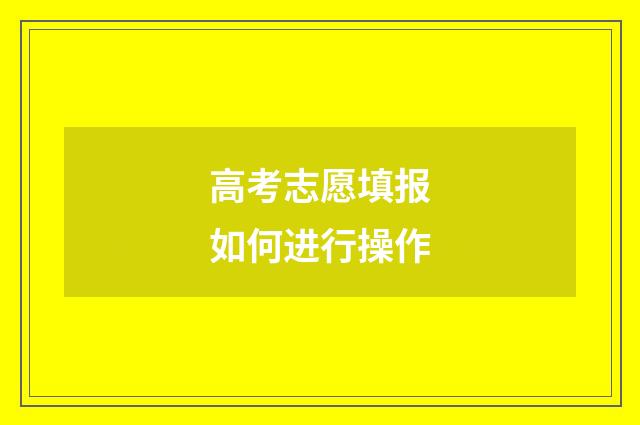 高考志愿填报
如何进行操作