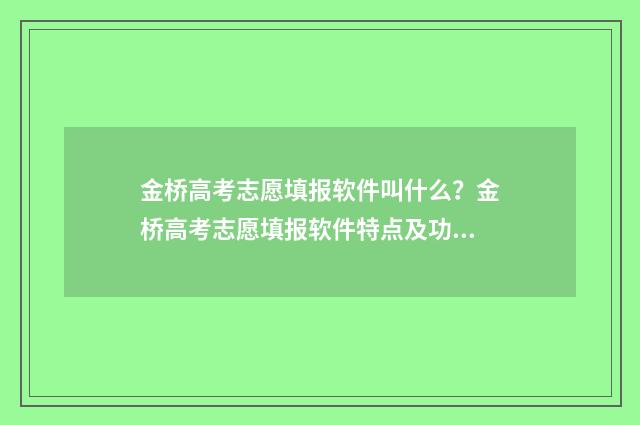 金桥高考志愿填报软件叫什么？金桥高考志愿填报软件特点及功...