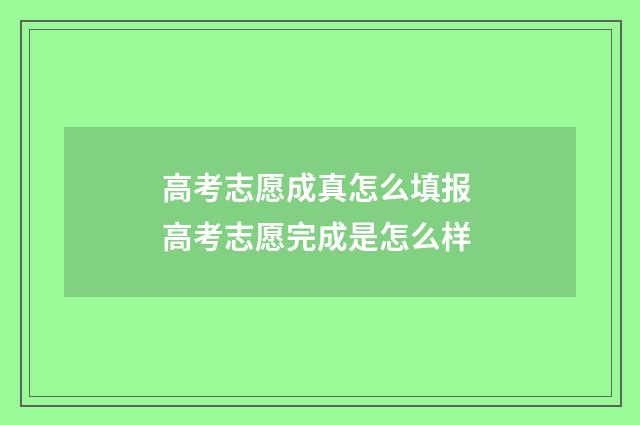 高考志愿成真怎么填报
高考志愿完成是怎么样