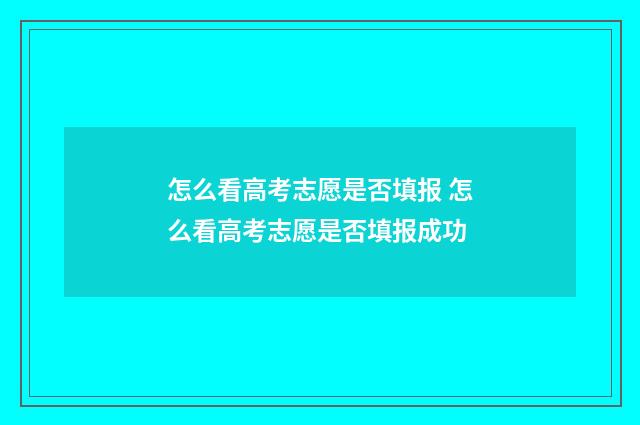 怎么看高考志愿是否填报 怎么看高考志愿是否填报成功