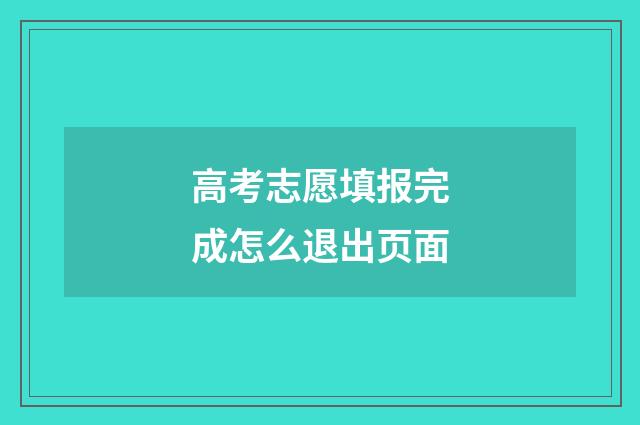 高考志愿填报完成怎么退出页面