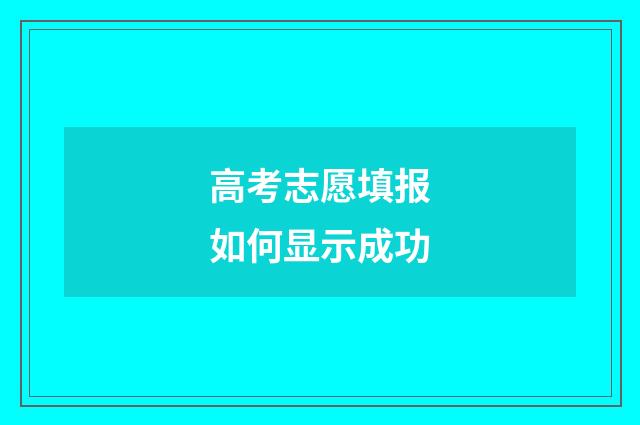 高考志愿填报
如何显示成功