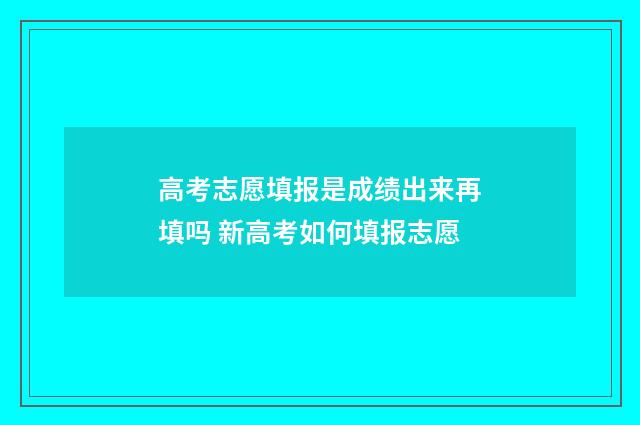 高考志愿填报是成绩出来再填吗 新高考如何填报志愿