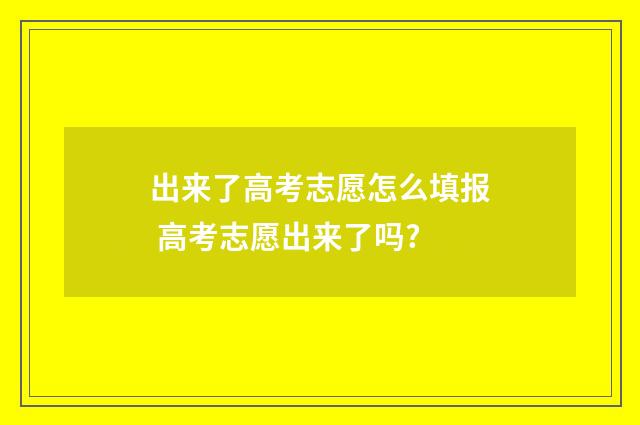 出来了高考志愿怎么填报
高考志愿出来了吗?