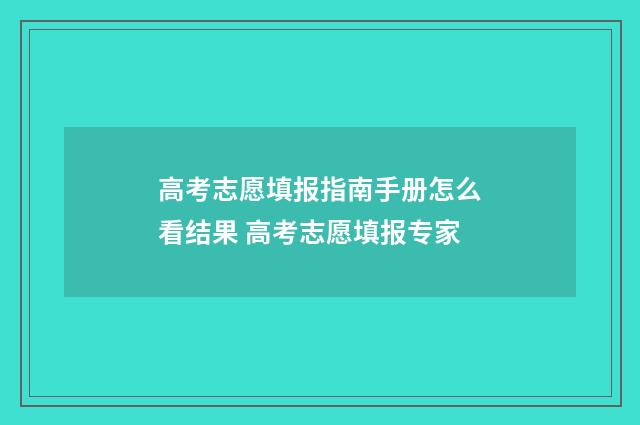 高考志愿填报指南手册怎么看结果 高考志愿填报专家