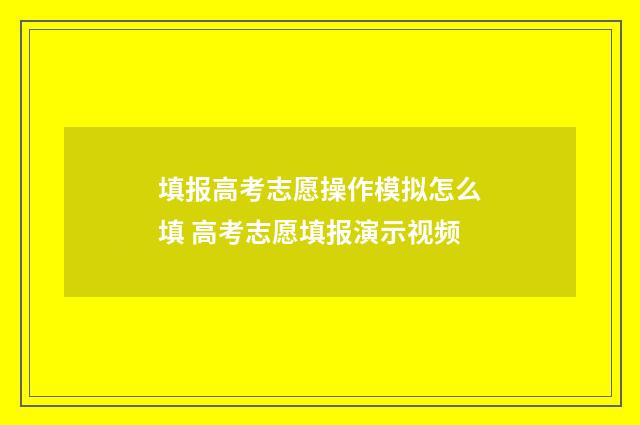 填报高考志愿操作模拟怎么填 高考志愿填报演示视频