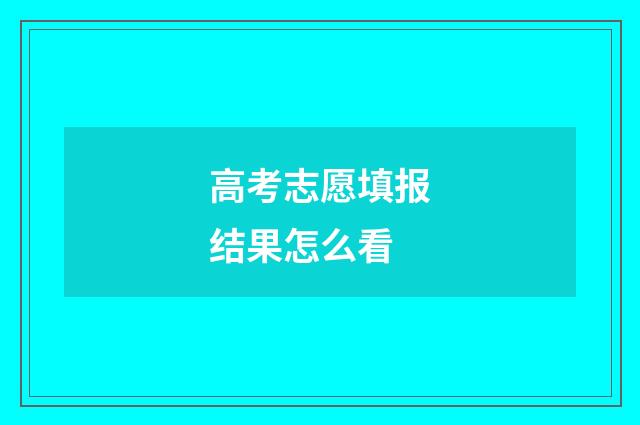 高考志愿填报
结果怎么看