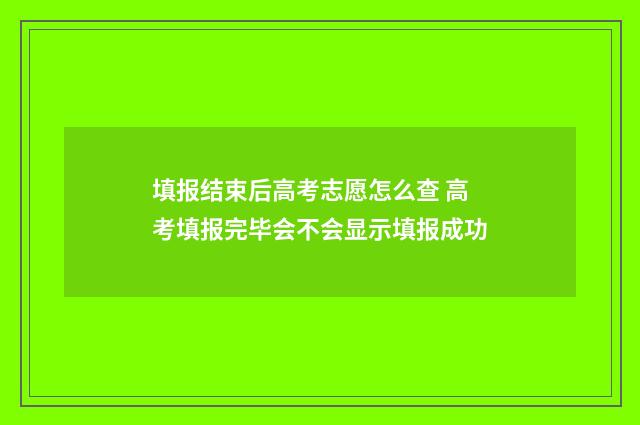 填报结束后高考志愿怎么查 高考填报完毕会不会显示填报成功