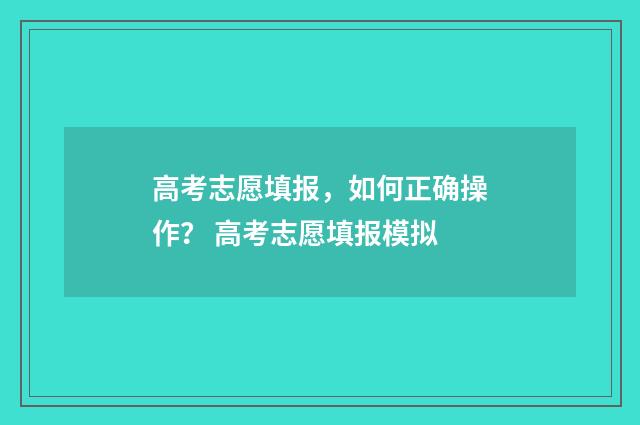 高考志愿填报，如何正确操作？ 高考志愿填报模拟