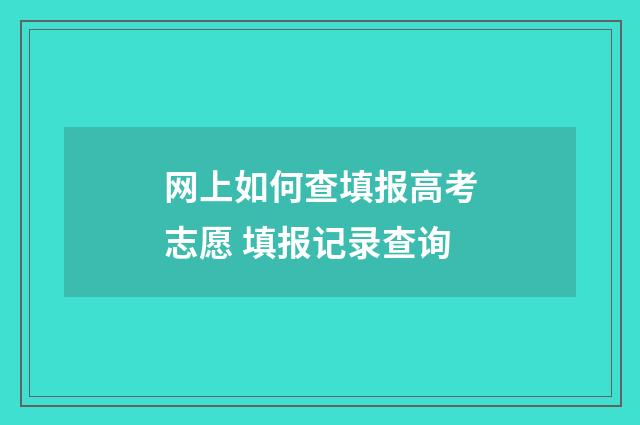 网上如何查填报高考志愿 填报记录查询