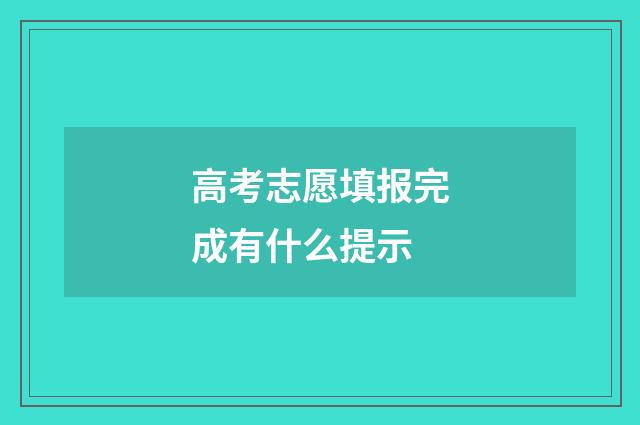 高考志愿填报完成有什么提示