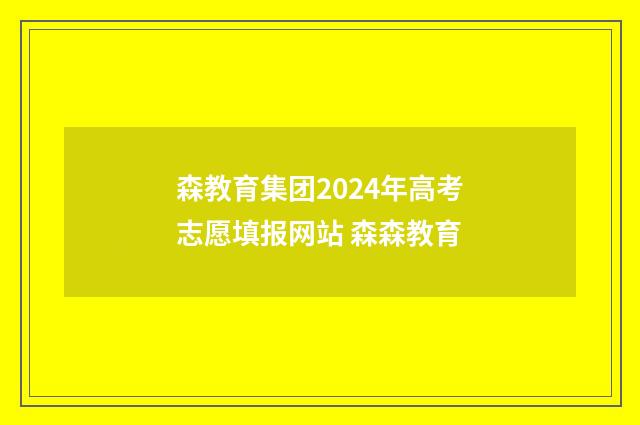 森教育集团2024年高考志愿填报网站 森森教育