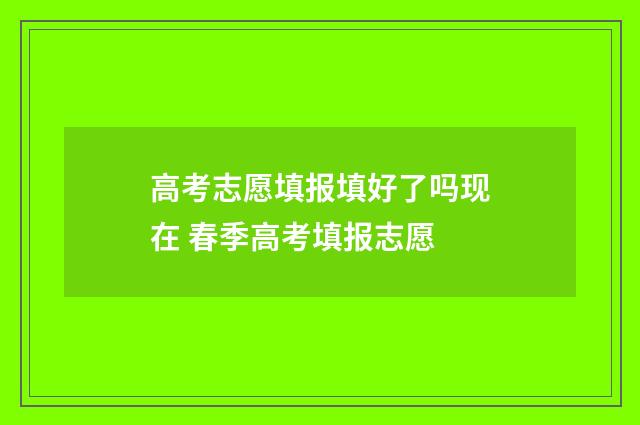 高考志愿填报填好了吗现在 春季高考填报志愿