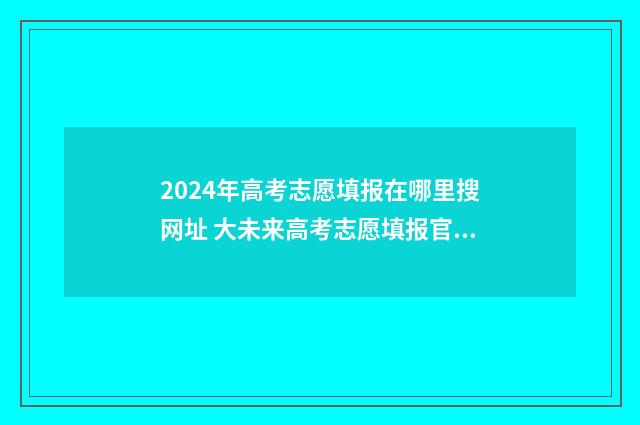 2024年高考志愿填报在哪里搜网址 大未来高考志愿填报官...