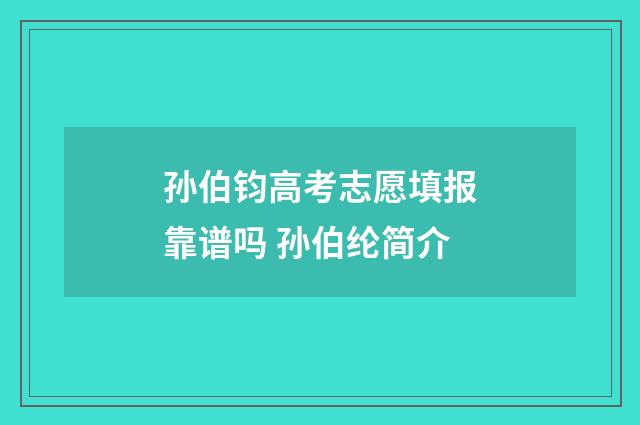 孙伯钧高考志愿填报靠谱吗 孙伯纶简介