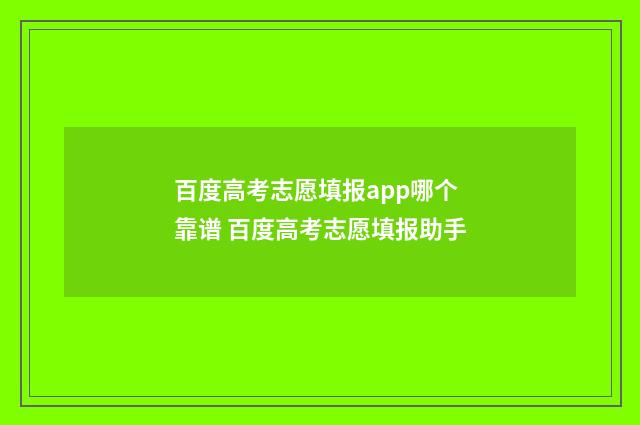 百度高考志愿填报app哪个靠谱 百度高考志愿填报助手