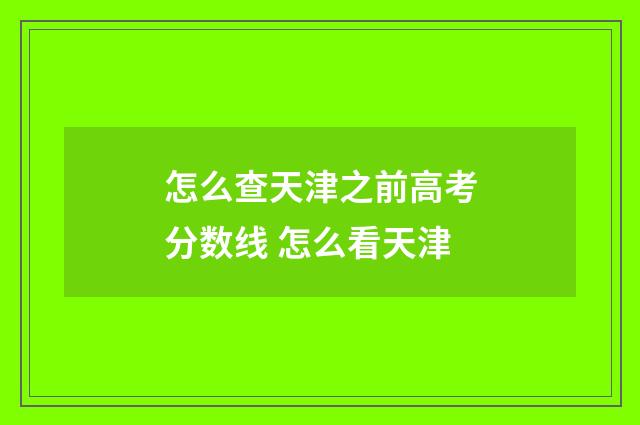 怎么查天津之前高考分数线 怎么看天津