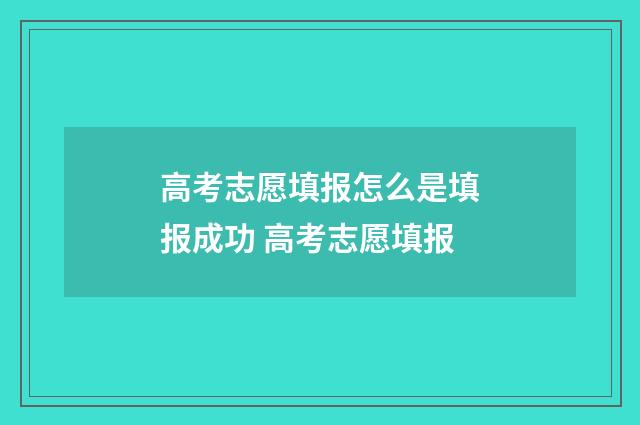 高考志愿填报怎么是填报成功 高考志愿填报