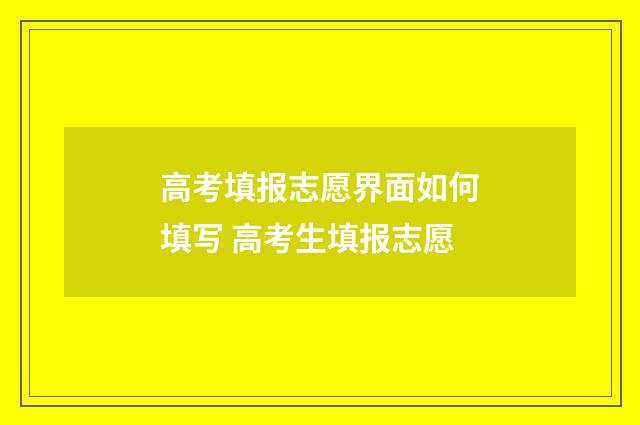 高考填报志愿界面如何填写 高考生填报志愿