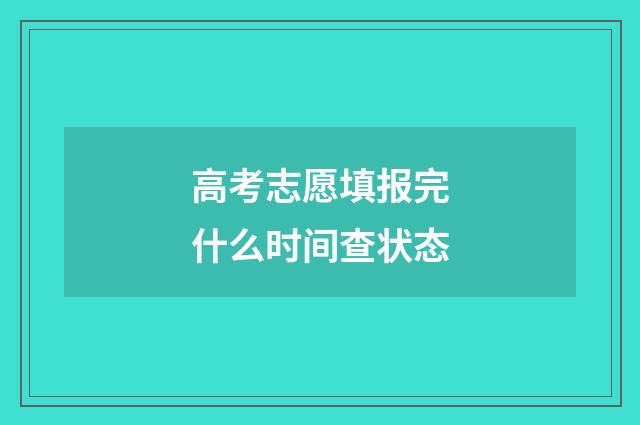 高考志愿填报完
什么时间查状态