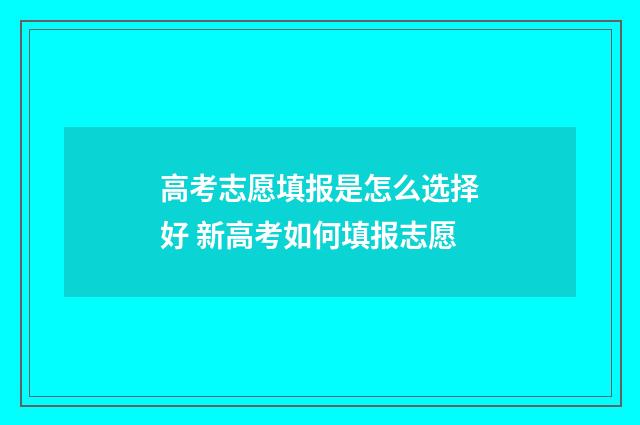 高考志愿填报是怎么选择好 新高考如何填报志愿