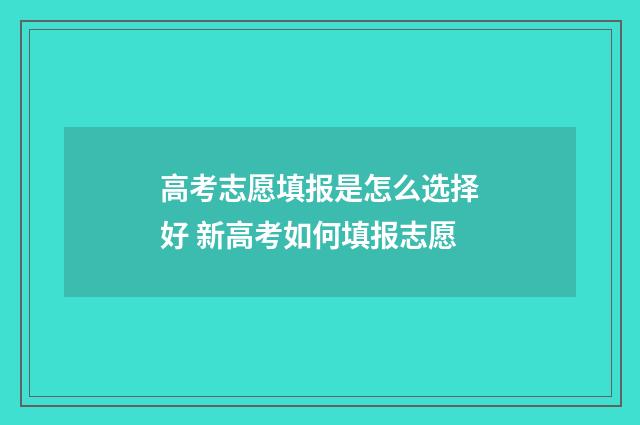 高考志愿填报是怎么选择好 新高考如何填报志愿