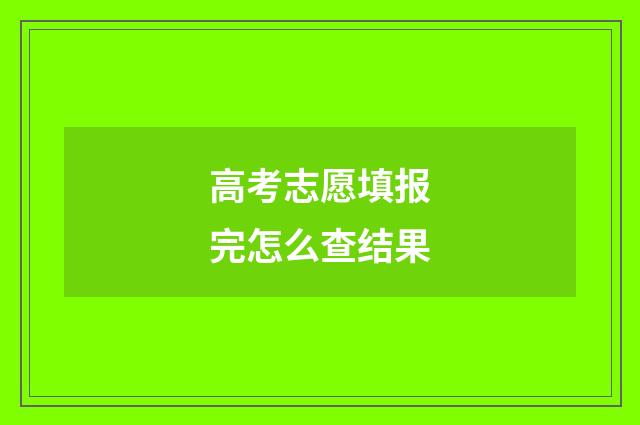 高考志愿填报完怎么查结果