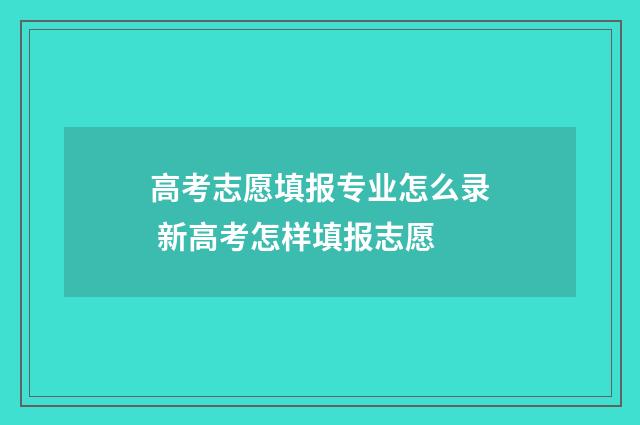 高考志愿填报专业怎么录 新高考怎样填报志愿