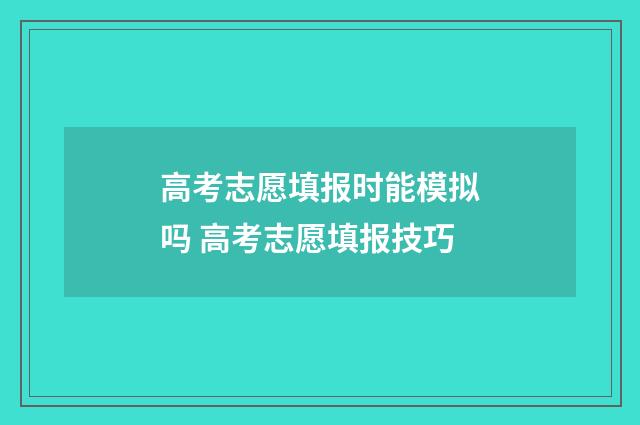 高考志愿填报时能模拟吗 高考志愿填报技巧