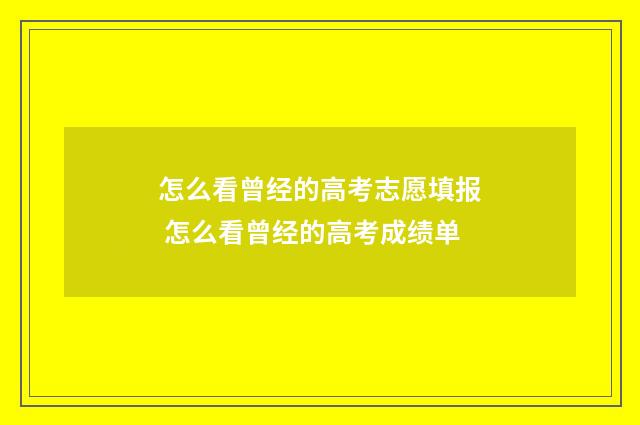 怎么看曾经的高考志愿填报
怎么看曾经的高考成绩单